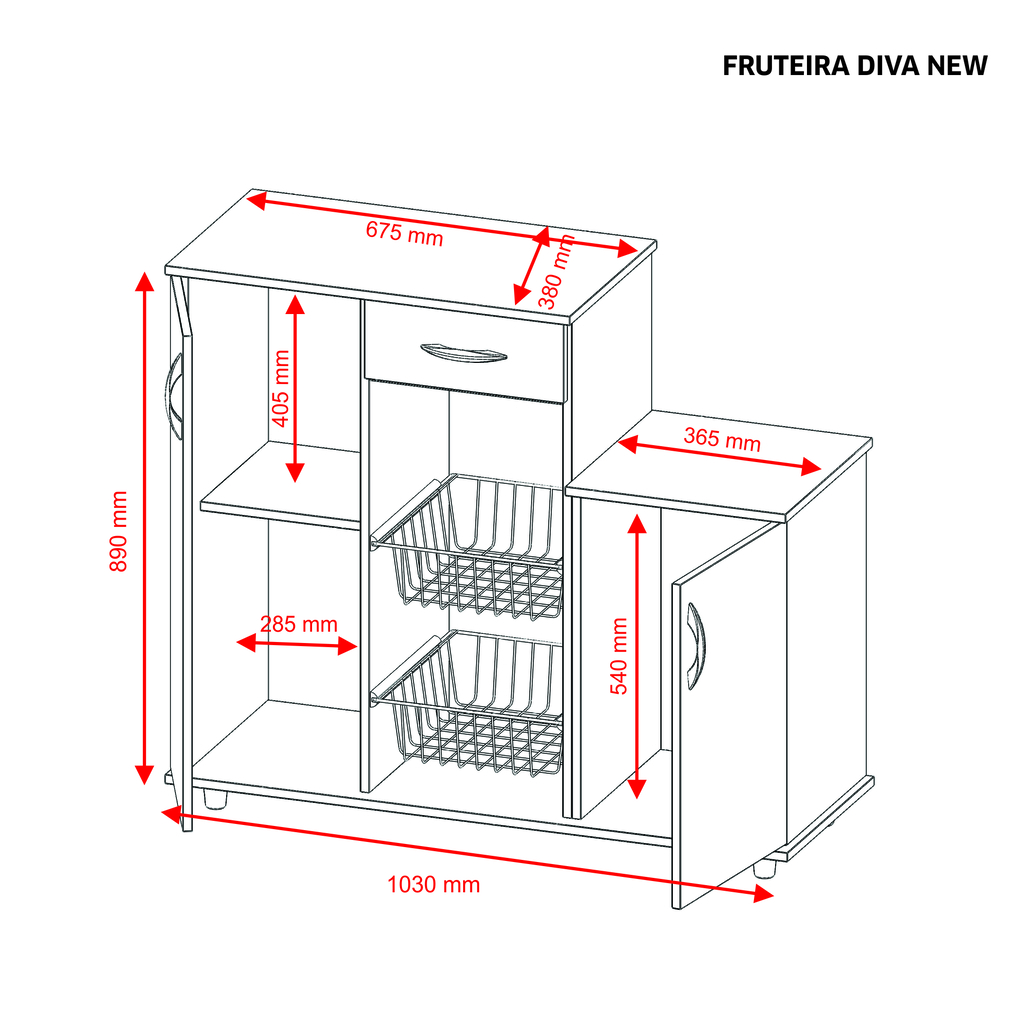 FRUTEIRA DIVA NEW

675 mm

380 mm

405 mm

365 mm

890 mm

285 mm

540 mm

1030 mm